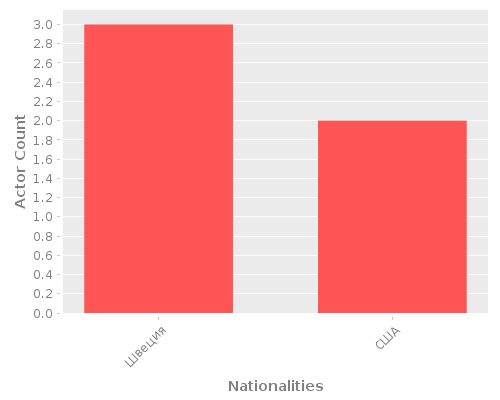 Actor Count

3.0
2.8
2.6
2.4
2.2
2.0
1.8
1.6
1.4
1.2
1.0
0.8
0.6
0.4
0.2
0.0

Швеция
США

Nationalities