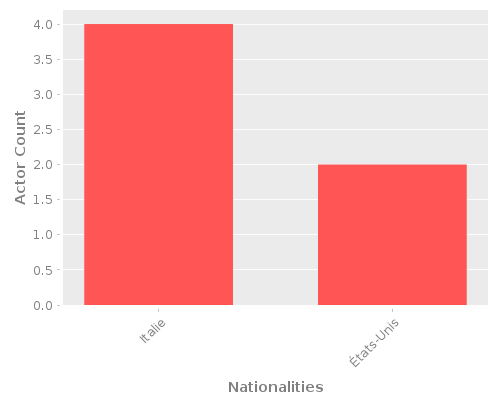 Actor Count

4.0
3.5
3.0
2.5
2.0
1.5
1.0
0.5
0.0

Italie
États-Unis

Nationalities