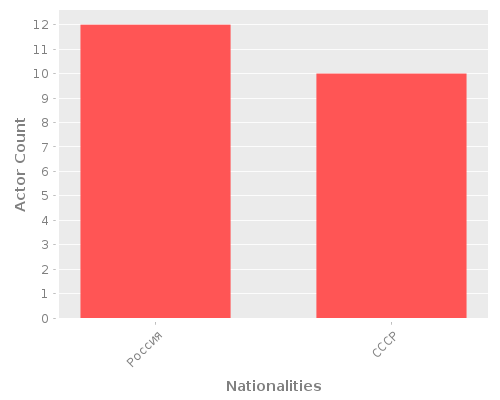 Actor Count

12
11
10
9
8
7
6
5
4
3
2
1
0

Россия
СССР

Nationalities