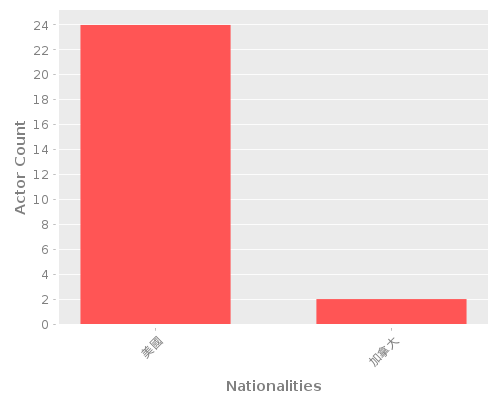 Actor Count

24
22
20
18
16
14
12
10
8
6
4
2
0

美國
加拿大

Nationalities